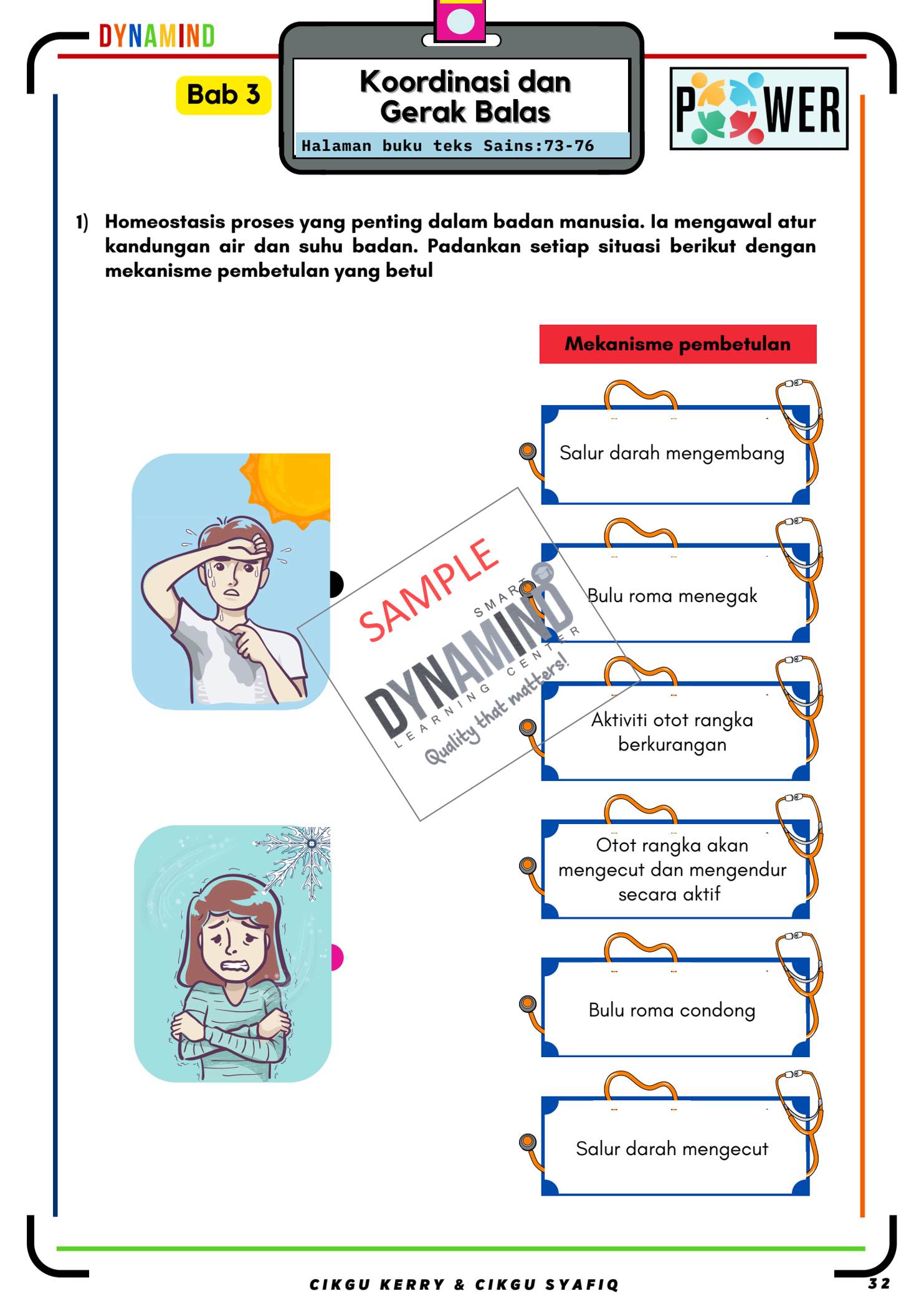 DYNAMIND

Bab 3

Koordinasi dan Gerak Balas

Halaman buku teks Sains:73-76

POWER

1) Homeostasis proses yang penting dalam badan manusia. Ia mengawal atur kandungan air dan suhu badan. Padankan setiap situasi berikut dengan mekanisme pembetulan yang betul

Mekanisme pembetulan

Salur darah mengembang

Bulu roma menegak

Aktiviti otot rangka berkurangan

Otot rangka akan mengecut dan mengendur secara aktif

Bulu roma condong

Salur darah mengecut

SAMPLE
SMART DYNAMIND LEARNING CENTER
Quality that matters!

CIKGU KERRY & CIKGU SYAFIQ

32